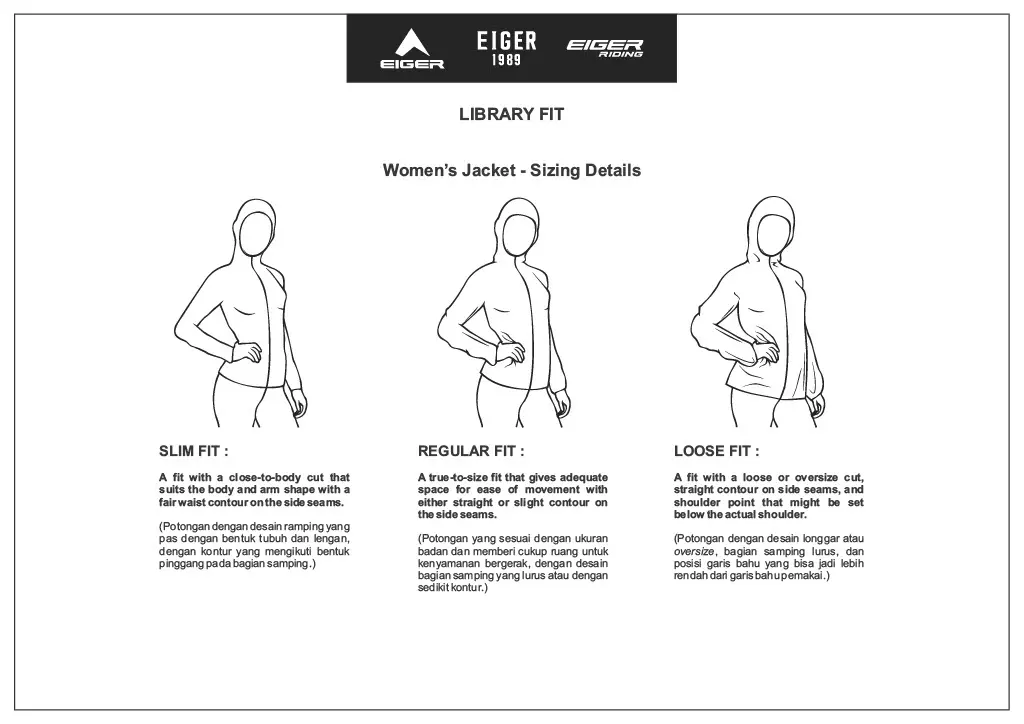 EIGER EIGER 1989 EIGER RIDING

LIBRARY FIT

Women's Jacket - Sizing Details

SLIM FIT :

A fit with a close-to-body cut that suits the body and arm shape with a fair waist contour on the side seams.

(Potongan dengan desain ramping yang pas dengan bentuk tubuh dan lengan, dengan kontur yang mengikuti bentuk pinggang pada bagian samping.)

REGULAR FIT :

A true-to-size fit that gives adequate space for ease of movement with either straight or slight contour on the side seams.

(Potongan yang sesuai dengan ukuran badan dan memberi cukup ruang untuk kenyamanan bergerak, dengan desain bagian samping yang lurus atau dengan sedikit kontur.)

LOOSE FIT :

A fit with a loose or oversize cut, straight contour on side seams, and shoulder point that might be set below the actual shoulder.

(Potongan dengan desain longgar atau oversize, bagian samping lurus, dan posisi garis bahu yang bisa jadi lebih rendah dari garis bahu pemakai.)