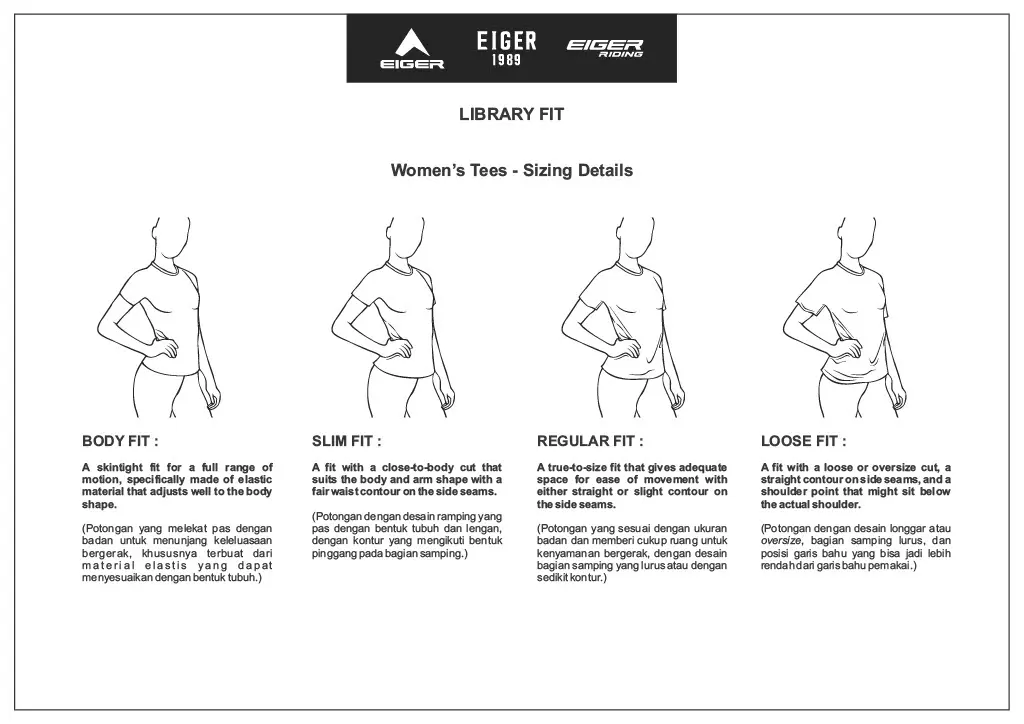 EIGER

EIGER
1989

EIGER
RIDING

LIBRARY FIT

Women's Tees - Sizing Details

BODY FIT :

A skintight fit for a full range of motion, specifically made of elastic material that adjusts well to the body shape.

(Potongan yang melekat pas dengan badan untuk menunjang keleluasaan bergerak, khususnya terbuat dari material elastis yang dapat menyesuaikan dengan bentuk tubuh.)

SLIM FIT :

A fit with a close-to-body cut that suits the body and arm shape with a fair waist contour on the side seams.

(Potongan dengan desain ramping yang pas dengan bentuk tubuh dan lengan, dengan kontur yang mengikuti bentuk pinggang pada bagian samping.)

REGULAR FIT :

A true-to-size fit that gives adequate space for ease of movement with either straight or slight contour on the side seams.

(Potongan yang sesuai dengan ukuran badan dan memberi cukup ruang untuk kenyamanan bergerak, dengan desain bagian samping yang lurus atau dengan sedikit kontur.)

LOOSE FIT :

A fit with a loose or oversize cut, a straight contour on side seams, and a shoulder point that might sit below the actual shoulder.

(Potongan dengan desain longgar atau oversize, bagian samping lurus, dan posisi garis bahu yang bisa jadi lebih rendah dari garis bahu pemakai.)